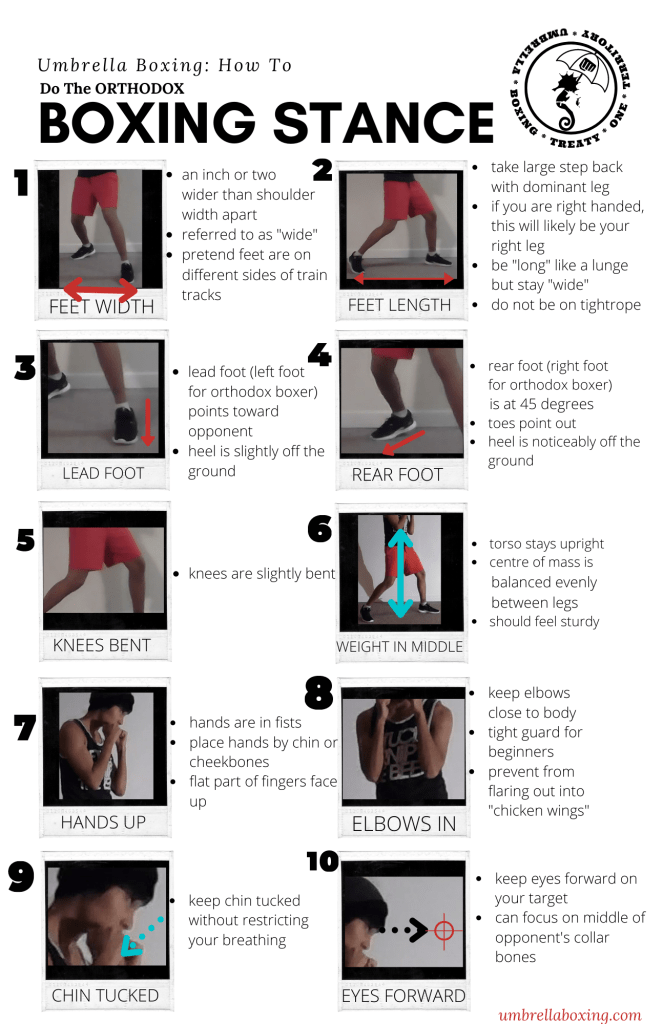 Umbrella Boxing: How To
Do The ORTHODOX
BOXING STANCE

UMBRELLA BOXING TREATY ONE TERRITORY

1
FEET WIDTH
- an inch or two wider than shoulder width apart
- referred to as "wide"
- pretend feet are on different sides of train tracks

2
FEET LENGTH
- take large step back with dominant leg
- if you are right handed, this will likely be your right leg
- be "long" like a lunge but stay "wide"
- do not be on tightrope

3
LEAD FOOT
- lead foot (left foot for orthodox boxer) points toward opponent
- heel is slightly off the ground

4
REAR FOOT
- rear foot (right foot for orthodox boxer) is at 45 degrees
- toes point out
- heel is noticeably off the ground

5
KNEES BENT
- knees are slightly bent

6
WEIGHT IN MIDDLE
- torso stays upright
- centre of mass is balanced evenly between legs
- should feel sturdy

7
HANDS UP
- hands are in fists
- place hands by chin or cheekbones
- flat part of fingers face up

8
ELBOWS IN
- keep elbows close to body
- tight guard for beginners
- prevent from flaring out into "chicken wings"

9
CHIN TUCKED
- keep chin tucked without restricting your breathing

10
EYES FORWARD
- keep eyes forward on your target
- can focus on middle of opponent's collar bones

umbrellaboxing.com